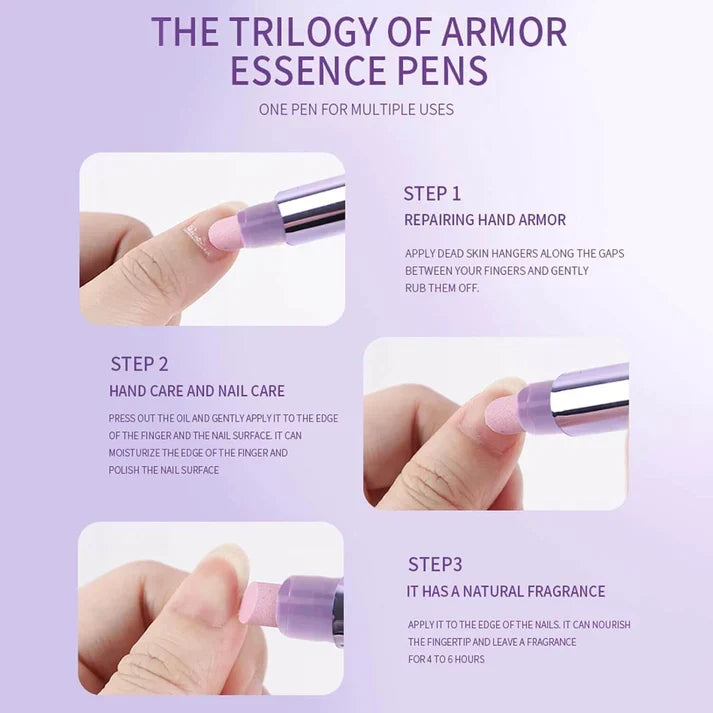 THE TRILOGY OF ARMOR ESSENCE PENS

ONE PEN FOR MULTIPLE USES

STEP 1

REPAIRING HAND ARMOR

APPLY DEAD SKIN HANGERS ALONG THE GAPS BETWEEN YOUR FINGERS AND GENTLY RUB THEM OFF.

STEP 2

HAND CARE AND NAIL CARE

PRESS OUT THE OIL AND GENTLY APPLY IT TO THE EDGE OF THE FINGER AND THE NAIL SURFACE. IT CAN MOISTURIZE THE EDGE OF THE FINGER AND POLISH THE NAIL SURFACE

STEP3

IT HAS A NATURAL FRAGRANCE

APPLY IT TO THE EDGE OF THE NAILS. IT CAN NOURISH THE FINGERTIP AND LEAVE A FRAGRANCE FOR 4 TO 6 HOURS